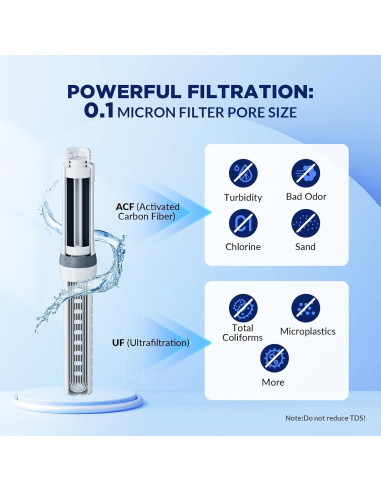 POWERFUL FILTRATION:
0.1 MICRON FILTER PORE SIZE

ACF (Activated Carbon Fiber)

Turbidity
Bad Odor
Chlorine
Sand

UF (Ultrafiltration)

Total Coliforms
Microplastics
More

Note:Do not reduce TDS!