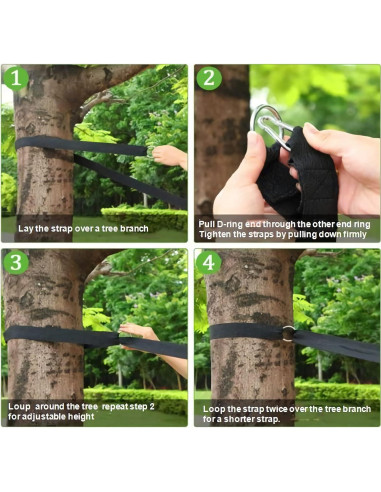 1

Lay the strap over a tree branch

2

Pull D-ring end through the other end ring
Tighten the straps by pulling down firmly

3

Loup around the tree repeat step 2
for adjustable height

4

Loop the strap twice over the tree branch
for a shorter strap.