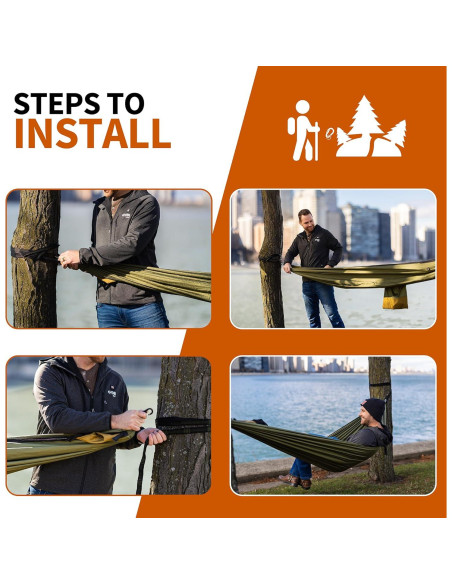 STEPS TO
INSTALL