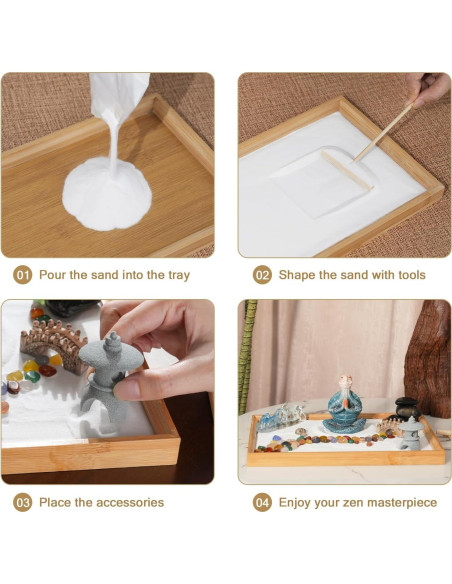 01 Pour the sand into the tray

02 Shape the sand with tools

03 Place the accessories

04 Enjoy your zen masterpiece