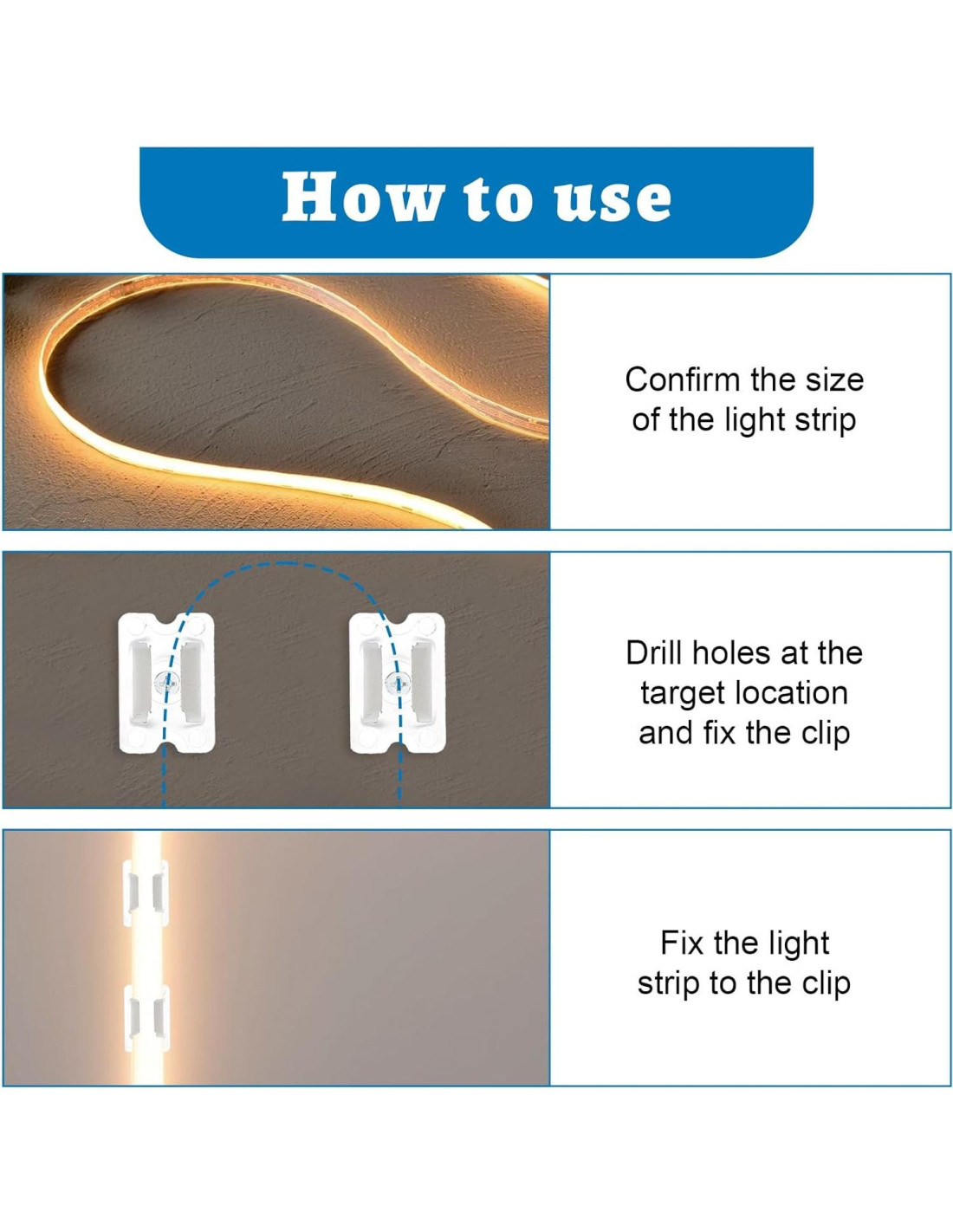 How to use

Confirm the size of the light strip

Drill holes at the target location and fix the clip

Fix the light strip to the clip