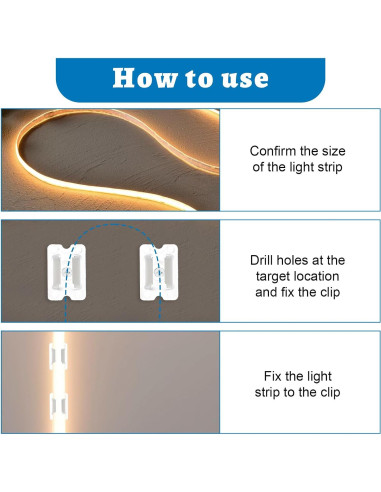 How to use

Confirm the size of the light strip

Drill holes at the target location and fix the clip

Fix the light strip to the clip