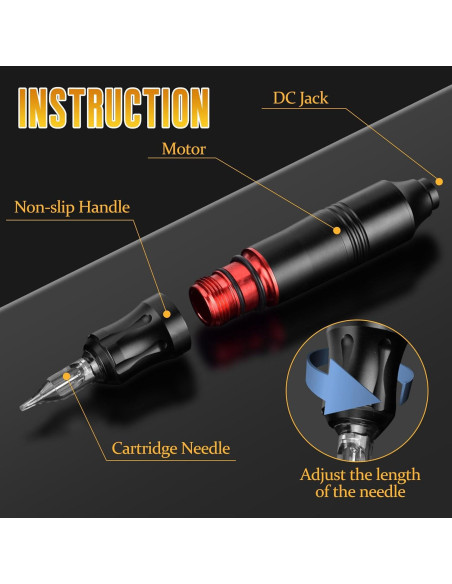 INSTRUCTION

DC Jack

Motor

Non-slip Handle

Cartridge Needle

Adjust the length of the needle