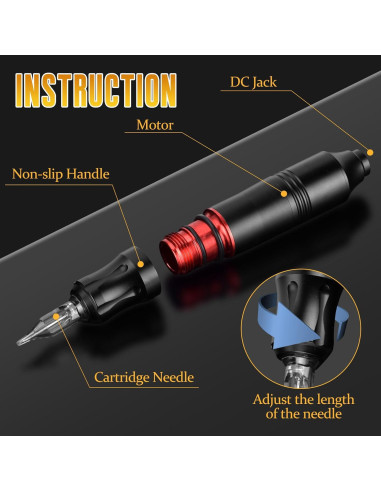 INSTRUCTION

DC Jack

Motor

Non-slip Handle

Cartridge Needle

Adjust the length of the needle