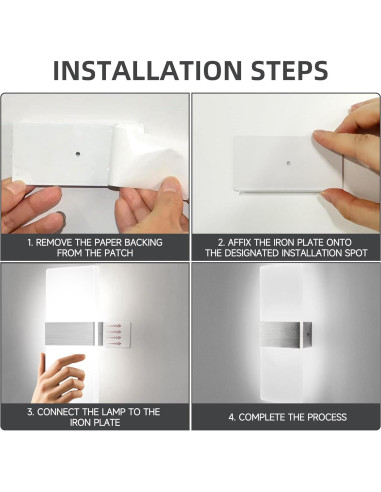 INSTALLATION STEPS

1. REMOVE THE PAPER BACKING FROM THE PATCH

2. AFFIX THE IRON PLATE ONTO THE DESIGNATED INSTALLATION SPOT

3. CONNECT THE LAMP TO THE IRON PLATE

4. COMPLETE THE PROCESS