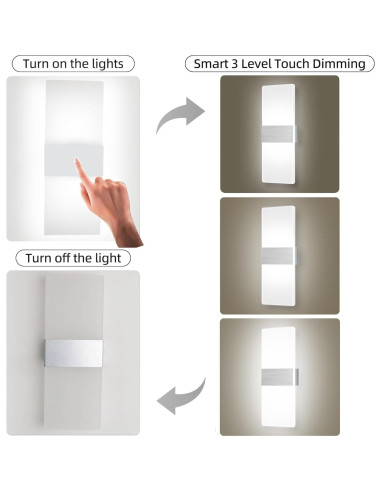 Turn on the lights

Smart 3 Level Touch Dimming

Turn off the light