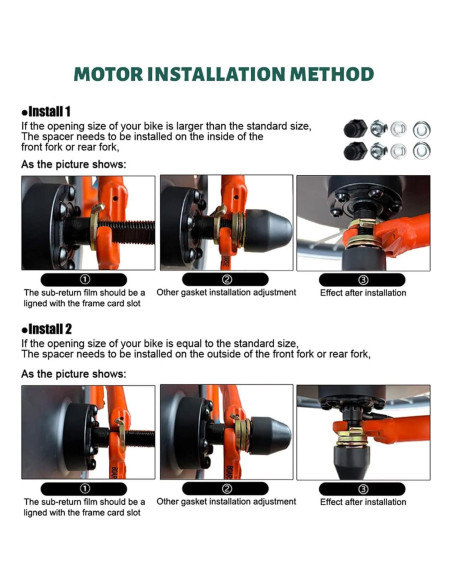 MOTOR INSTALLATION METHOD

●Install 1
If the opening size of your bike is larger than the standard size, The spacer needs to be installed on the inside of the front fork or rear fork,

As the picture shows:

①
The sub-return film should be a ligned with the frame card slot

②
Other gasket installation adjustment

③
Effect after installation

●Install 2
If the opening size of your bike is equal to the standard size, The spacer needs to be installed on the outside of the front fork or rear fork,

As the picture shows:

①
The sub-return film should be a ligned with the frame card slot

②
Other gasket installation adjustment

③
Effect after installation