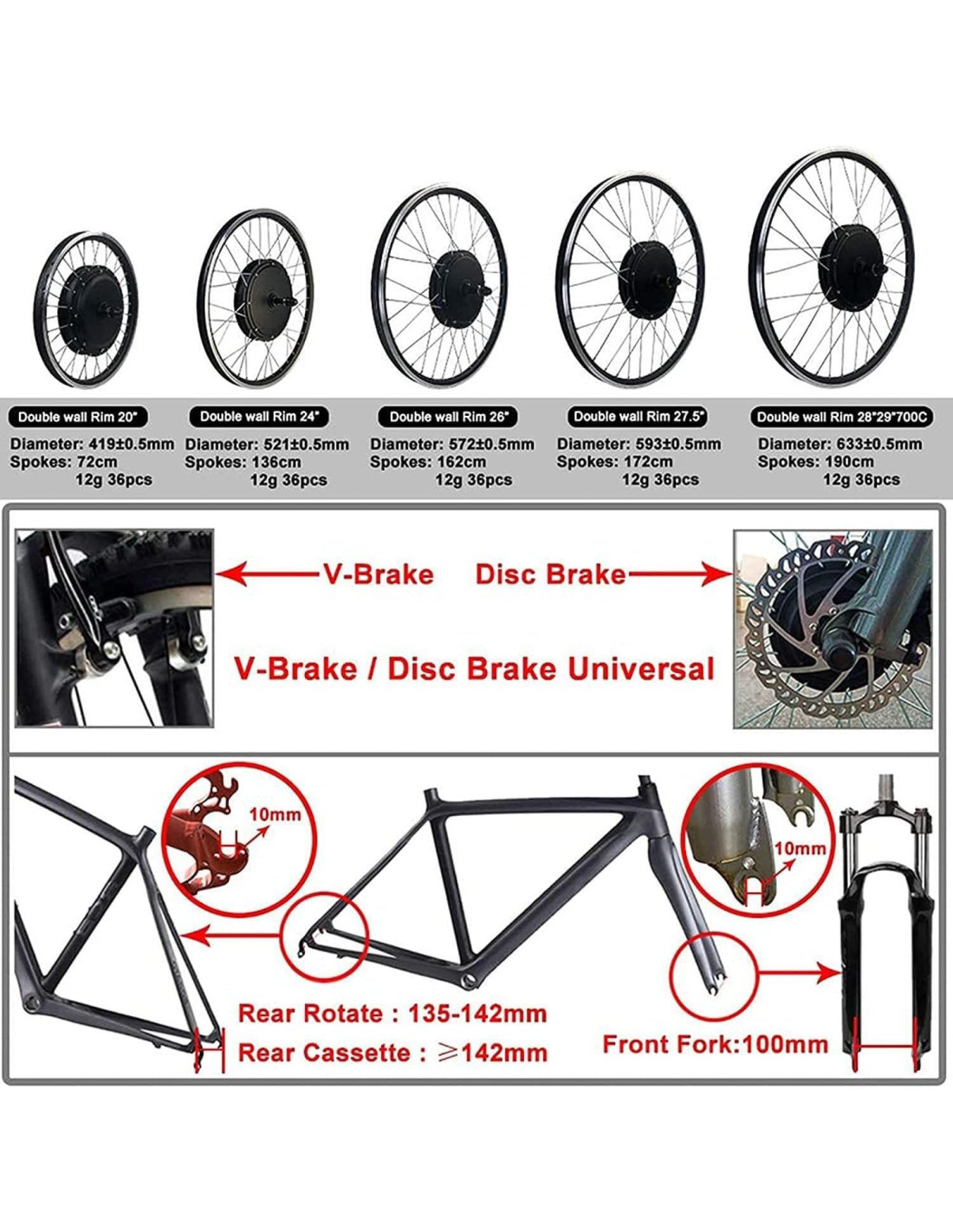 Double wall Rim 20"
Diameter: 419±0.5mm
Spokes: 72cm
12g 36pcs

Double wall Rim 24"
Diameter: 521±0.5mm
Spokes: 136cm
12g 36pcs

Double wall Rim 26"
Diameter: 572±0.5mm
Spokes: 162cm
12g 36pcs

Double wall Rim 27.5"
Diameter: 593±0.5mm
Spokes: 172cm
12g 36pcs

Double wall Rim 28"29"700C
Diameter: 633±0.5mm
Spokes: 190cm
12g 36pcs

V-Brake

Disc Brake

V-Brake / Disc Brake Universal

10mm

10mm

Rear Rotate : 135-142mm

Rear Cassette : ≥142mm

Front Fork:100mm