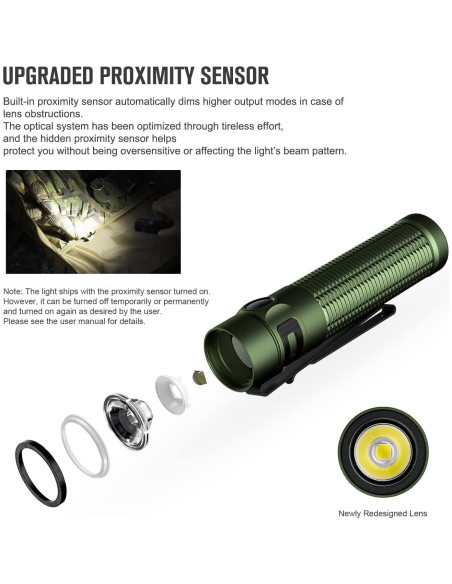 UPGRADED PROXIMITY SENSOR

Built-in proximity sensor automatically dims higher output modes in case of lens obstructions.
The optical system has been optimized through tireless effort, and the hidden proximity sensor helps protect you without being oversensitive or affecting the light's beam pattern.

Note: The light ships with the proximity sensor turned on. However, it can be turned off temporarily or permanently and turned on again as desired by the user. Please see the user manual for details.

Newly Redesigned Lens