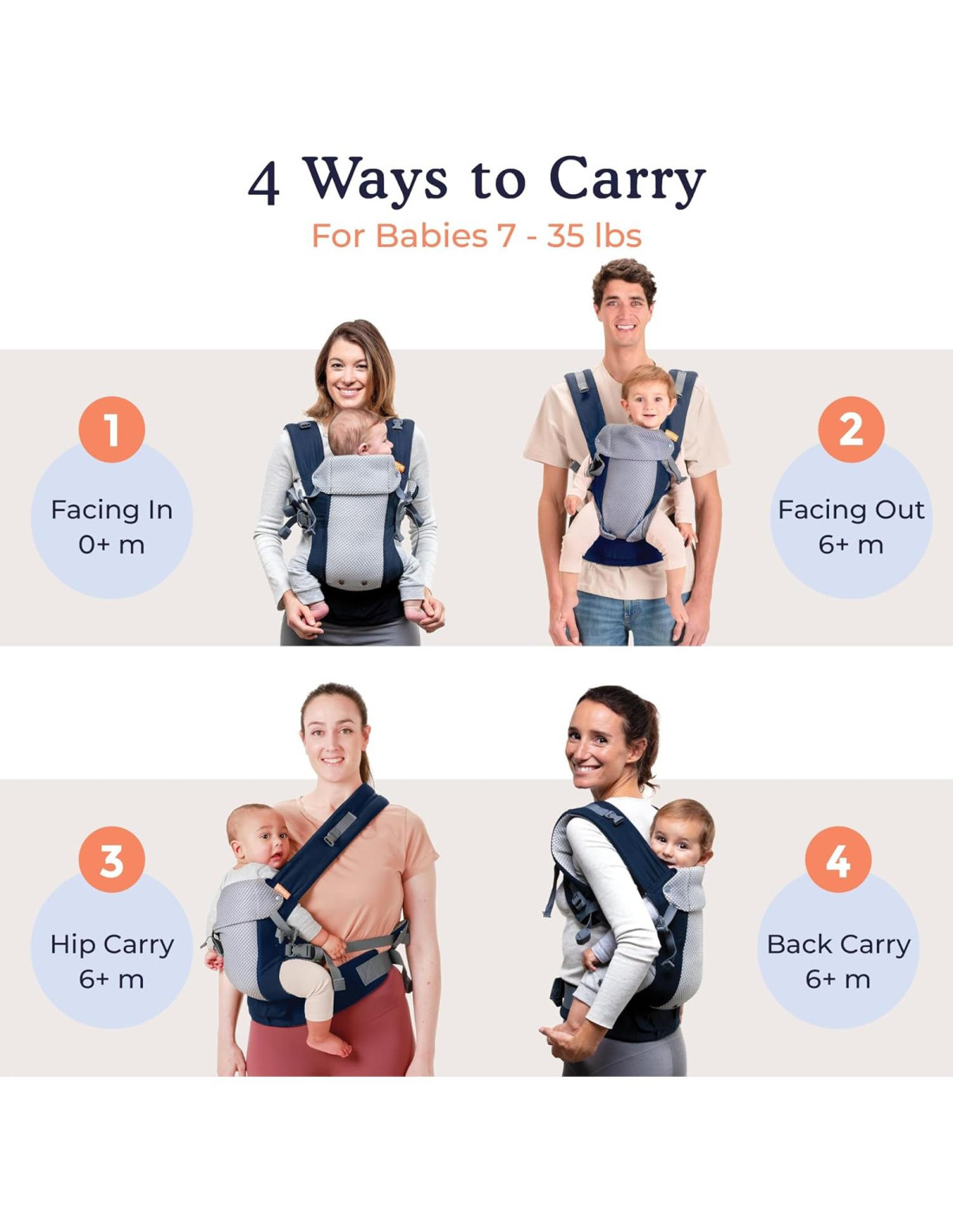 4 Ways to Carry
For Babies 7 - 35 lbs

1
Facing In
0+ m

2
Facing Out
6+ m

3
Hip Carry
6+ m

4
Back Carry
6+ m