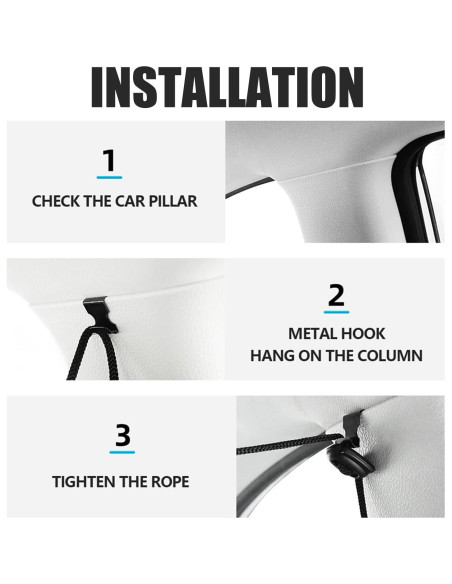 INSTALLATION

1

CHECK THE CAR PILLAR

2

METAL HOOK HANG ON THE COLUMN

3

TIGHTEN THE ROPE