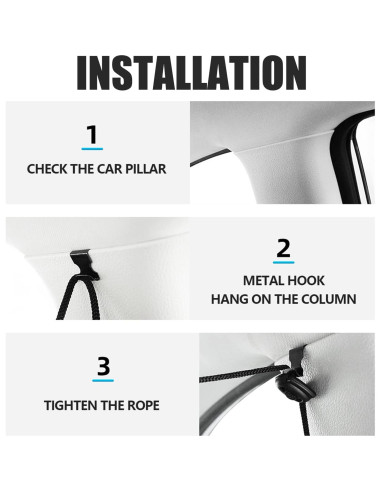 INSTALLATION

1

CHECK THE CAR PILLAR

2

METAL HOOK
HANG ON THE COLUMN

3

TIGHTEN THE ROPE