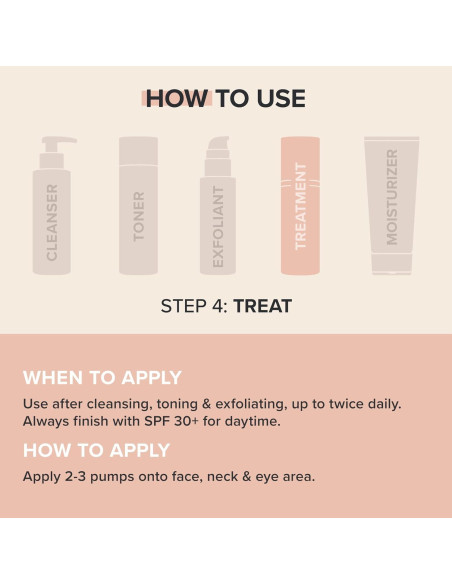 HOW TO USE

CLEANSER

TONER

EXFOLIANT

TREATMENT

MOISTURIZER

STEP 4: TREAT

WHEN TO APPLY

Use after cleansing, toning & exfoliating, up to twice daily. Always finish with SPF 30+ for daytime.

HOW TO APPLY

Apply 2-3 pumps onto face, neck & eye area.