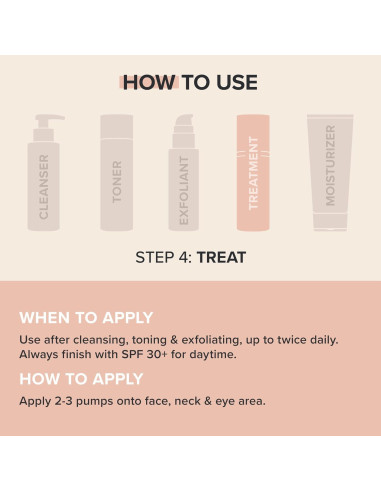 HOW TO USE

CLEANSER

TONER

EXFOLIANT

TREATMENT

MOISTURIZER

STEP 4: TREAT

WHEN TO APPLY

Use after cleansing, toning & exfoliating, up to twice daily. Always finish with SPF 30+ for daytime.

HOW TO APPLY

Apply 2-3 pumps onto face, neck & eye area.