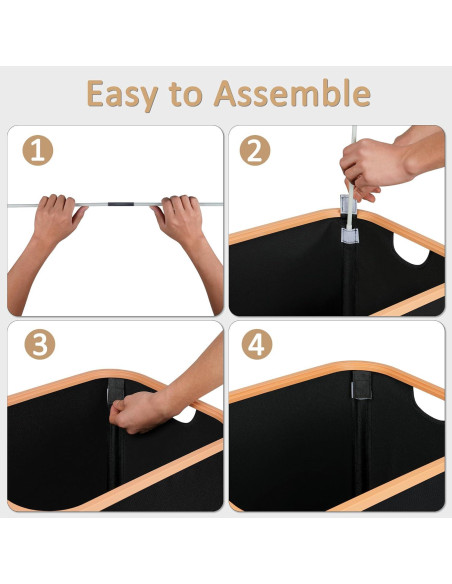 Easy to Assemble

1

2

3

4