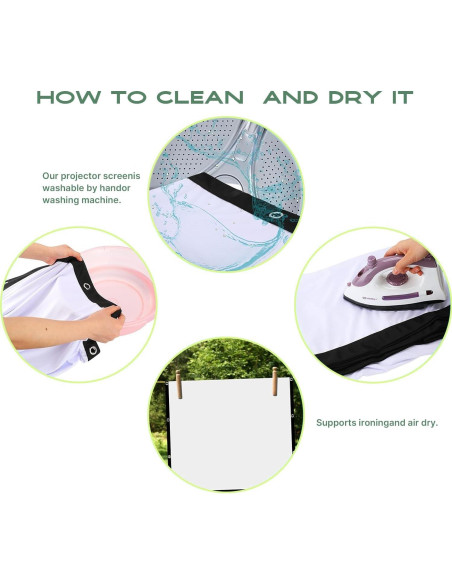 HOW TO CLEAN AND DRY IT

Our projector screenis washable by handor washing machine.

Supports ironingand air dry.