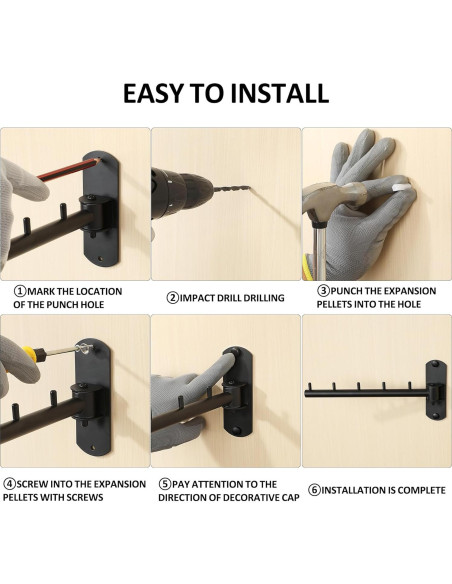 EASY TO INSTALL

①MARK THE LOCATION OF THE PUNCH HOLE

②IMPACT DRILL DRILLING

③PUNCH THE EXPANSION PELLETS INTO THE HOLE

④SCREW INTO THE EXPANSION PELLETS WITH SCREWS

⑤PAY ATTENTION TO THE DIRECTION OF DECORATIVE CAP

⑥INSTALLATION IS COMPLETE