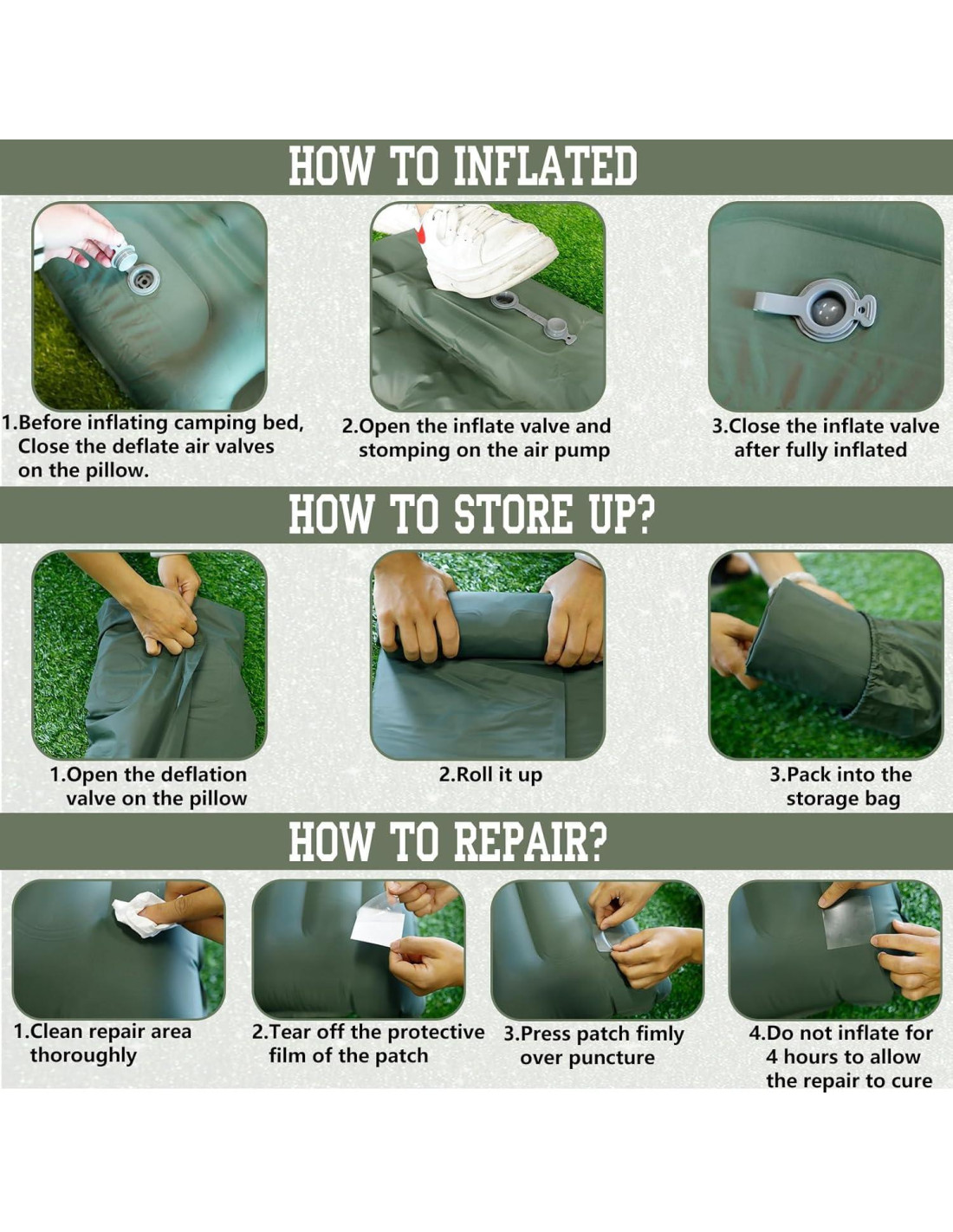 HOW TO INFLATED

1.Before inflating camping bed, Close the deflate air valves on the pillow.

2.Open the inflate valve and stomping on the air pump

3.Close the inflate valve after fully inflated

HOW TO STORE UP?

1.Open the deflation valve on the pillow

2.Roll it up

3.Pack into the storage bag

HOW TO REPAIR?

1.Clean repair area thoroughly

2.Tear off the protective film of the patch

3.Press patch fimly over puncture

4.Do not inflate for 4 hours to allow the repair to cure