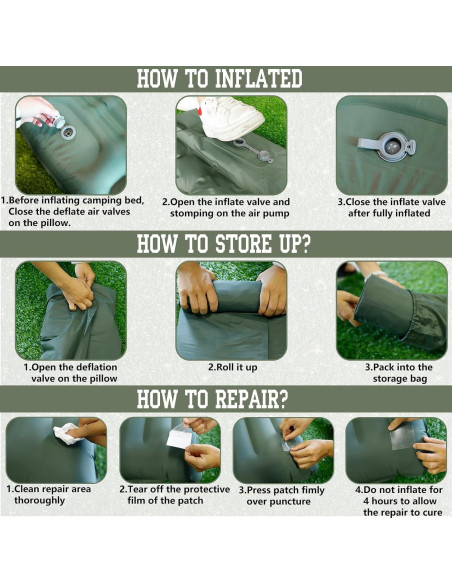 HOW TO INFLATED

1.Before inflating camping bed, Close the deflate air valves on the pillow.

2.Open the inflate valve and stomping on the air pump

3.Close the inflate valve after fully inflated

HOW TO STORE UP?

1.Open the deflation valve on the pillow

2.Roll it up

3.Pack into the storage bag

HOW TO REPAIR?

1.Clean repair area thoroughly

2.Tear off the protective film of the patch

3.Press patch fimly over puncture

4.Do not inflate for 4 hours to allow the repair to cure