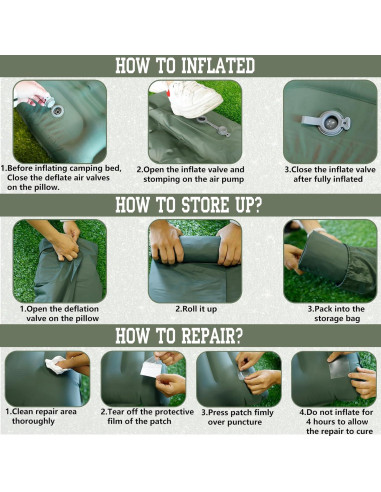 HOW TO INFLATED

1.Before inflating camping bed, Close the deflate air valves on the pillow.

2.Open the inflate valve and stomping on the air pump

3.Close the inflate valve after fully inflated

HOW TO STORE UP?

1.Open the deflation valve on the pillow

2.Roll it up

3.Pack into the storage bag

HOW TO REPAIR?

1.Clean repair area thoroughly

2.Tear off the protective film of the patch

3.Press patch fimly over puncture

4.Do not inflate for 4 hours to allow the repair to cure