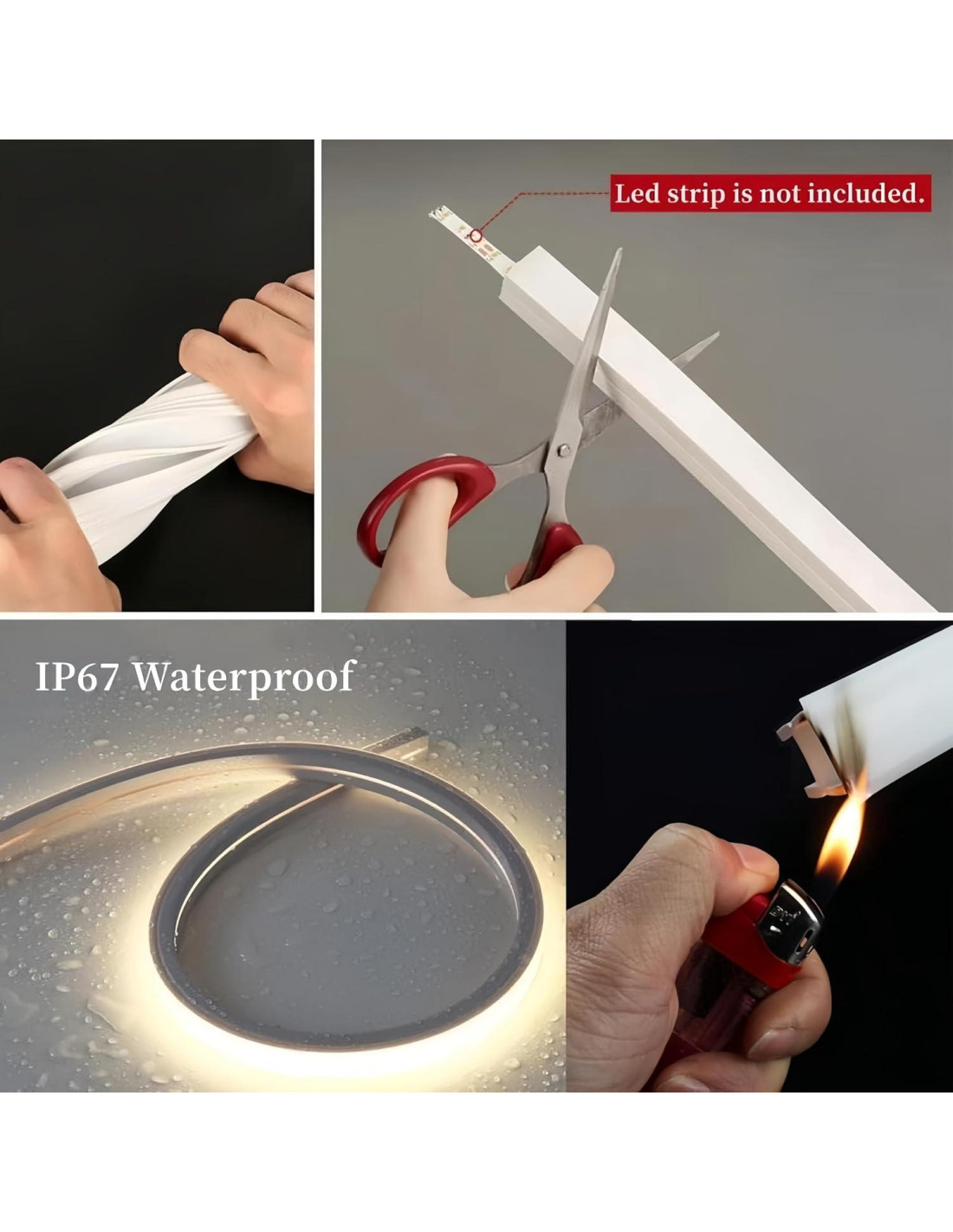 Led strip is not included.

IP67 Waterproof