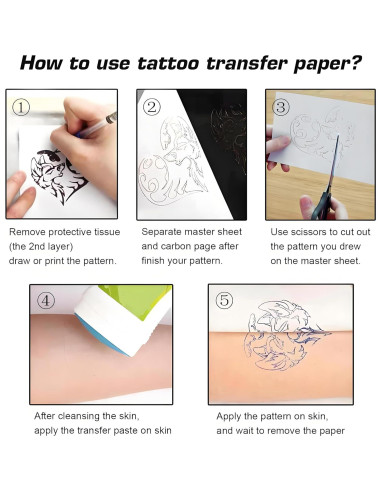 How to use tattoo transfer paper?

①

Remove protective tissue (the 2nd layer) draw or print the pattern.

②

Separate master sheet and carbon page after finish your pattern.

③

Use scissors to cut out the pattern you drew on the master sheet.

④

After cleansing the skin, apply the transfer paste on skin

⑤

Apply the pattern on skin, and wait to remove the paper