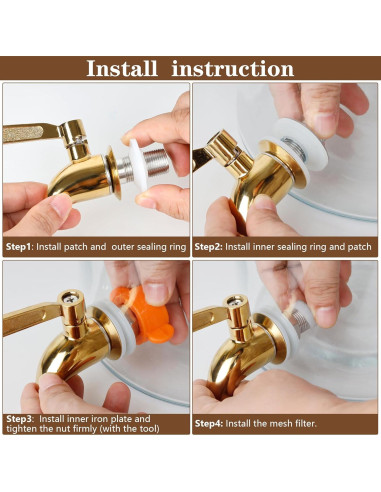 Install instruction

Step1: Install patch and outer sealing ring

Step2: Install inner sealing ring and patch

Step3: Install inner iron plate and tighten the nut firmly (with the tool)

Step4: Install the mesh filter.