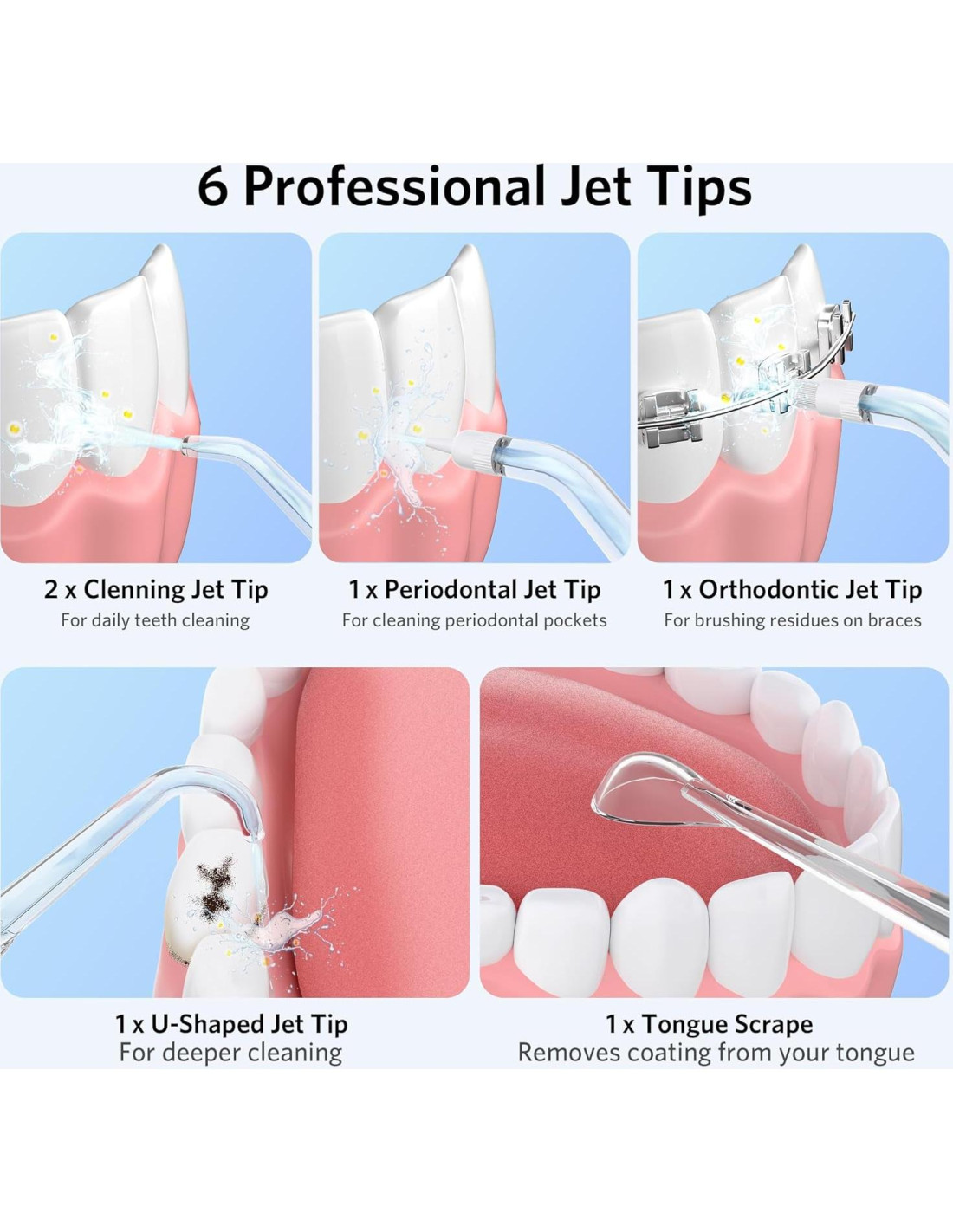 6 Professional Jet Tips

2 x Clenning Jet Tip
For daily teeth cleaning

1 x Periodontal Jet Tip
For cleaning periodontal pockets

1 x Orthodontic Jet Tip
For brushing residues on braces

1 x U-Shaped Jet Tip
For deeper cleaning

1 x Tongue Scrape
Removes coating from your tongue