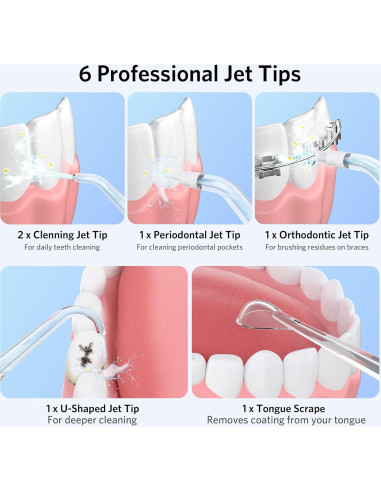 6 Professional Jet Tips

2 x Clenning Jet Tip
For daily teeth cleaning

1 x Periodontal Jet Tip
For cleaning periodontal pockets

1 x Orthodontic Jet Tip
For brushing residues on braces

1 x U-Shaped Jet Tip
For deeper cleaning

1 x Tongue Scrape
Removes coating from your tongue