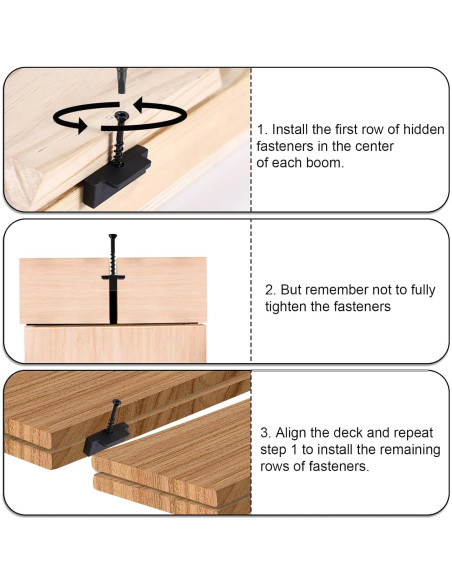 1. Install the first row of hidden fasteners in the center of each boom.

2. But remember not to fully tighten the fasteners

3. Align the deck and repeat step 1 to install the remaining rows of fasteners.