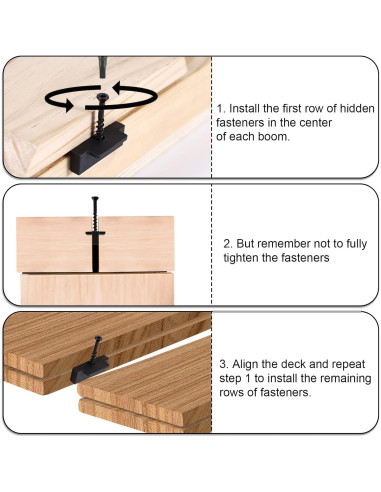 1. Install the first row of hidden fasteners in the center of each boom.

2. But remember not to fully tighten the fasteners

3. Align the deck and repeat step 1 to install the remaining rows of fasteners.