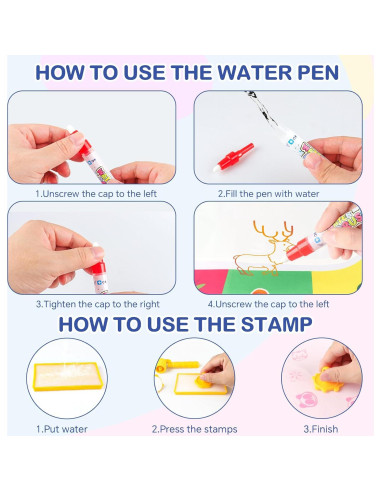 HOW TO USE THE WATER PEN

1.Unscrew the cap to the left

2.Fill the pen with water

3.Tighten the cap to the right

4.Unscrew the cap to the left

HOW TO USE THE STAMP

1.Put water

2.Press the stamps

3.Finish