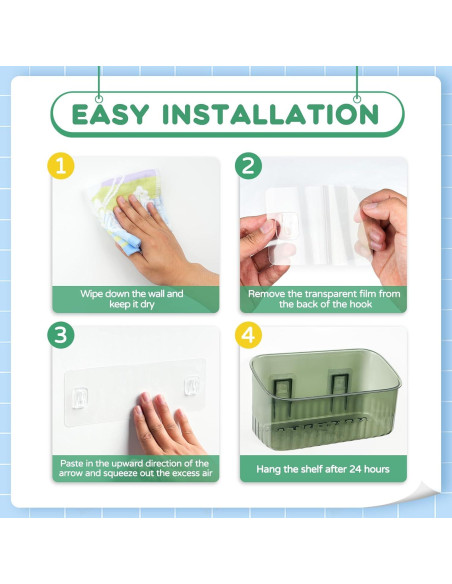 EASY INSTALLATION

1

Wipe down the wall and keep it dry

2

Remove the transparent film from the back of the hook

3

Paste in the upward direction of the arrow and squeeze out the excess air

4

Hang the shelf after 24 hours