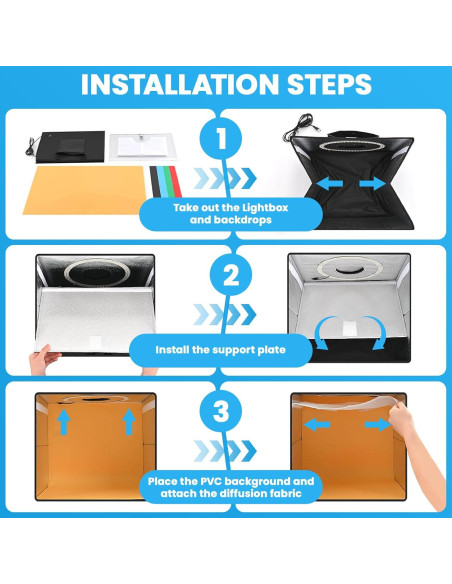 INSTALLATION STEPS

1

Take out the Lightbox and backdrops

2

Install the support plate

3

Place the PVC background and attach the diffusion fabric