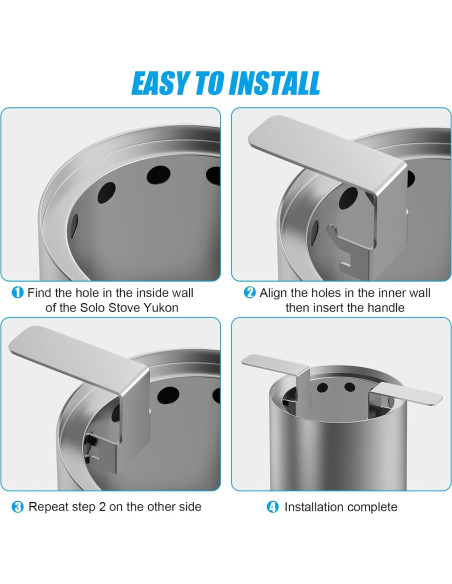 EASY TO INSTALL

1 Find the hole in the inside wall of the Solo Stove Yukon

2 Align the holes in the inner wall then insert the handle

3 Repeat step 2 on the other side

4 Installation complete