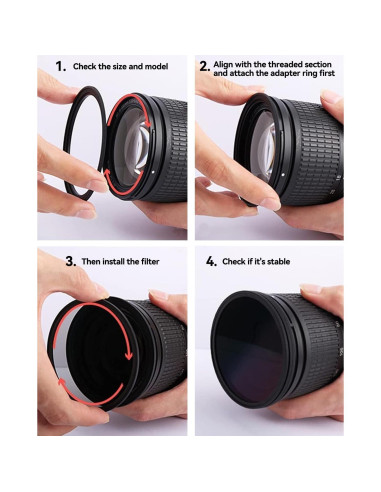 1. Check the size and model

2. Align with the threaded section and attach the adapter ring first

3. Then install the filter

4. Check if it's stable