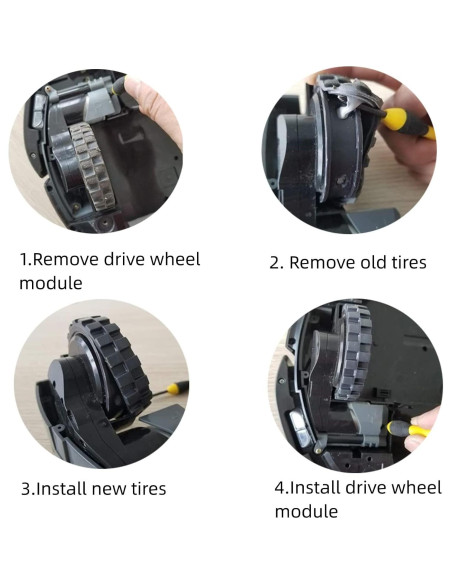 1.Remove drive wheel module

2. Remove old tires

3.Install new tires

4.Install drive wheel module