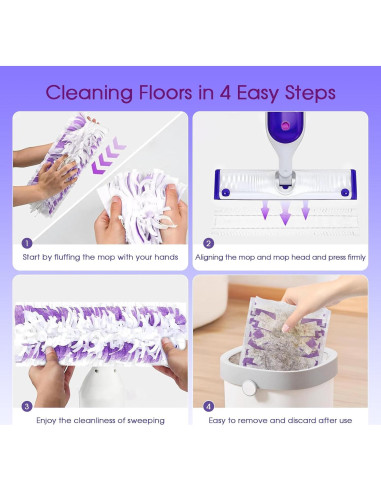 Cleaning Floors in 4 Easy Steps

1
Start by fluffing the mop with your hands

2
Aligning the mop and mop head and press firmly

3
Enjoy the cleanliness of sweeping

4
Easy to remove and discard after use