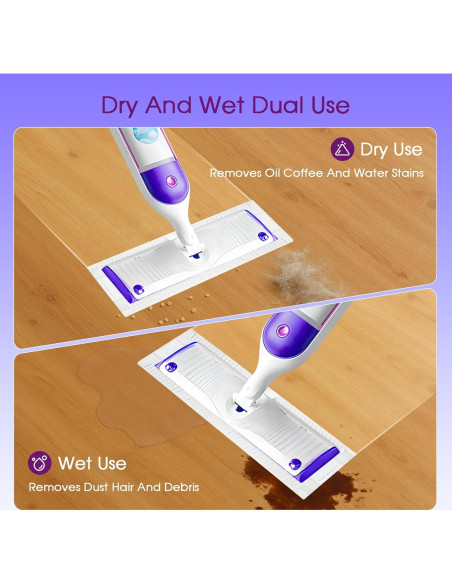 Dry And Wet Dual Use

Dry Use

Removes Oil Coffee And Water Stains

Wet Use

Removes Dust Hair And Debris