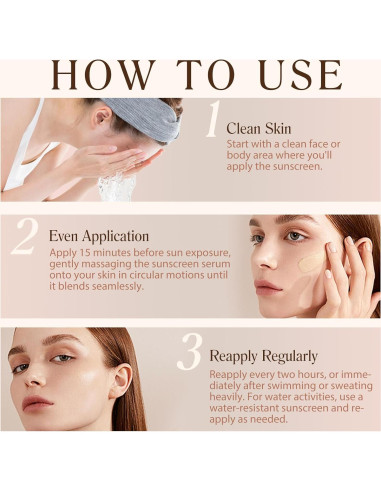 HOW TO USE

1

Clean Skin

Start with a clean face or body area where you'll apply the sunscreen.

2

Even Application

Apply 15 minutes before sun exposure, gently massaging the sunscreen serum onto your skin in circular motions until it blends seamlessly.

3

Reapply Regularly

Reapply every two hours, or immediately after swimming or sweating heavily. For water activities, use a water-resistant sunscreen and reapply as needed.