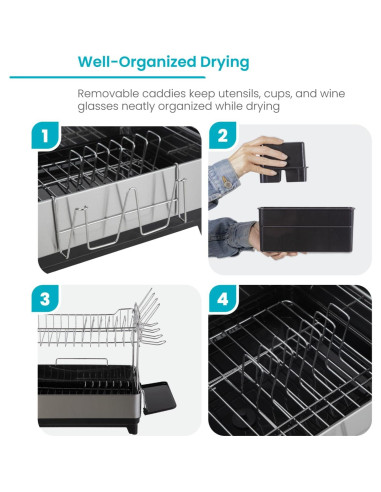 Well-Organized Drying

Removable caddies keep utensils, cups, and wine glasses neatly organized while drying

1

2

3

4