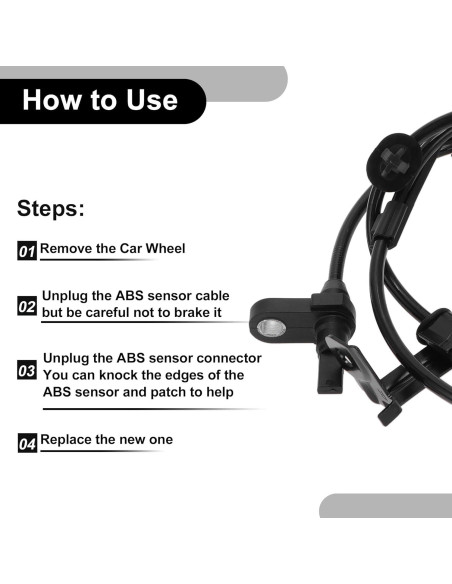 How to Use

Steps:

01 Remove the Car Wheel

02 Unplug the ABS sensor cable but be careful not to brake it

03 Unplug the ABS sensor connector You can knock the edges of the ABS sensor and patch to help

04 Replace the new one