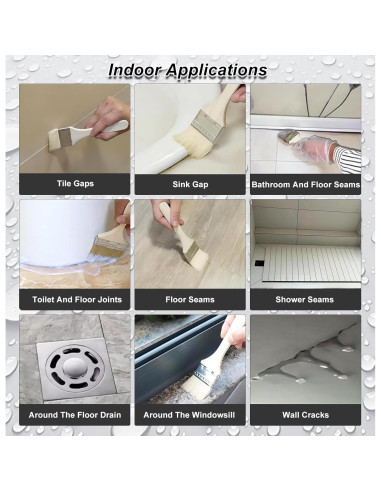 Indoor Applications

Tile Gaps

Sink Gap

Bathroom And Floor Seams

Toilet And Floor Joints

Floor Seams

Shower Seams

Around The Floor Drain

Around The Windowsill

Wall Cracks