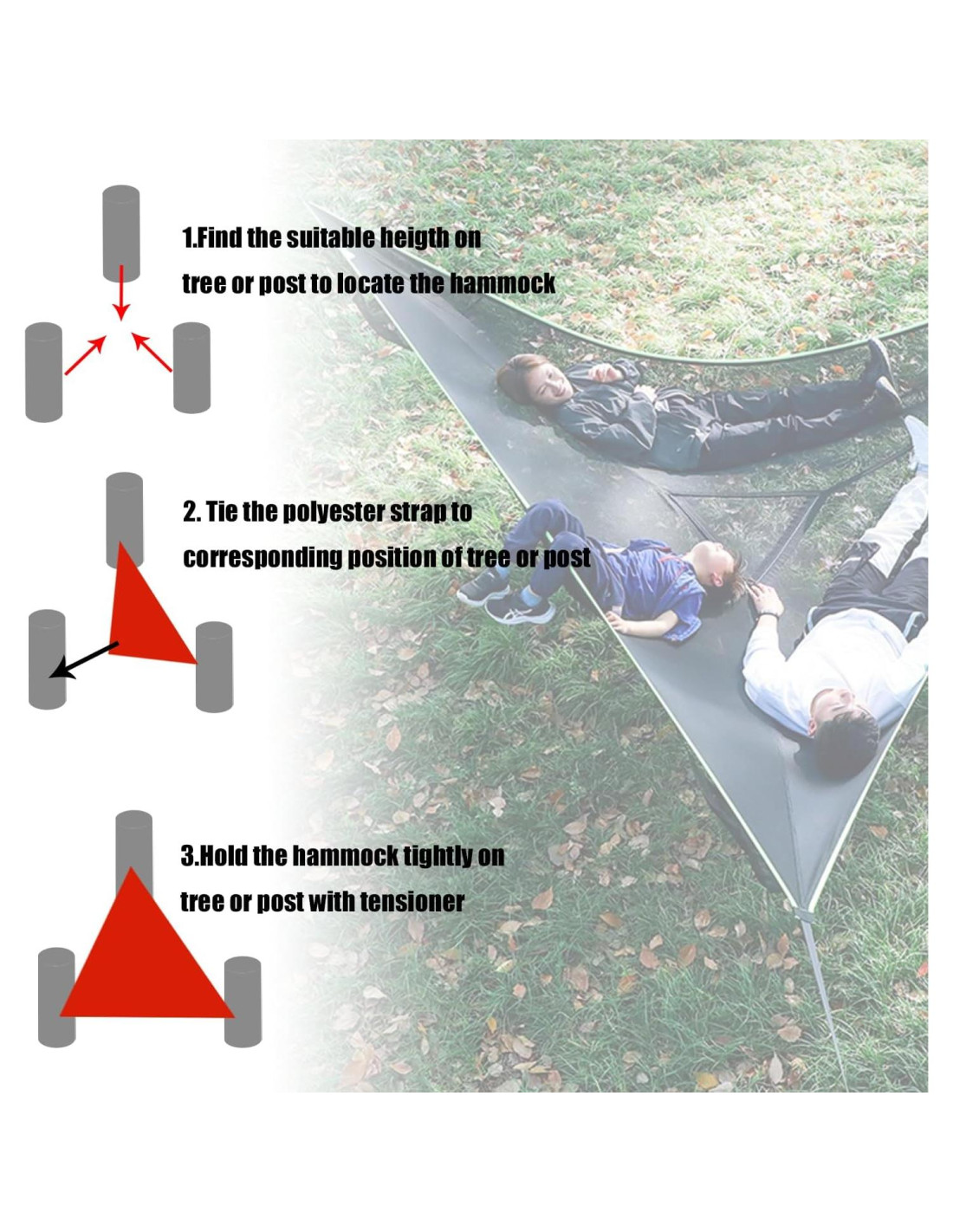 1.Find the suitable heigth on tree or post to locate the hammock

2. Tie the polyester strap to corresponding position of tree or post

3.Hold the hammock tightly on tree or post with tensioner