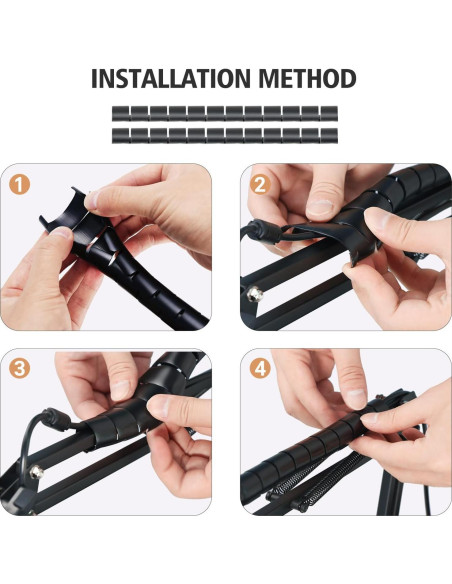 INSTALLATION METHOD

1

2

3

4