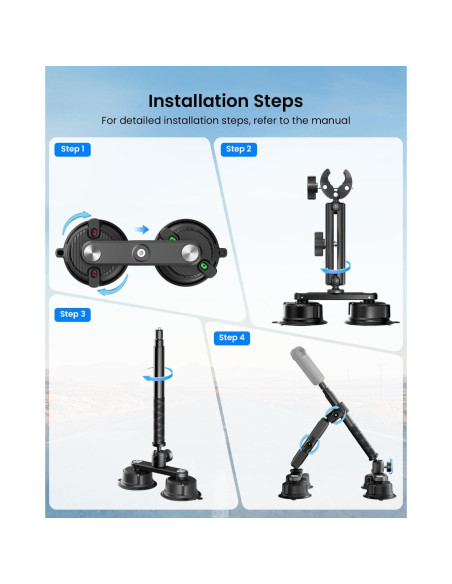 Installation Steps

For detailed installation steps, refer to the manual

Step 1

Step 2

Step 3

Step 4