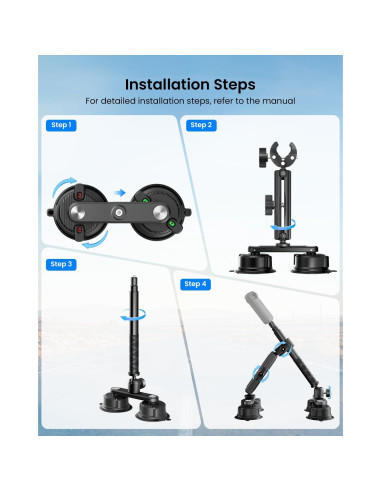 Installation Steps

For detailed installation steps, refer to the manual

Step 1

Step 2

Step 3

Step 4