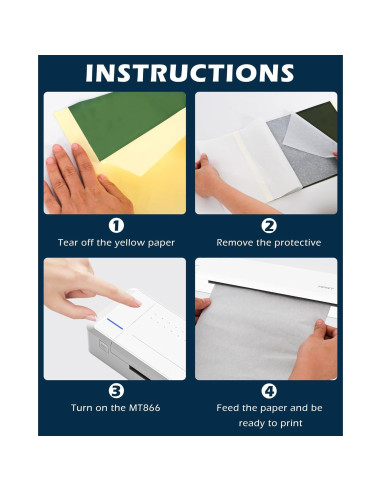 INSTRUCTIONS

1
Tear off the yellow paper

2
Remove the protective

3
Turn on the MT866

4
Feed the paper and be ready to print