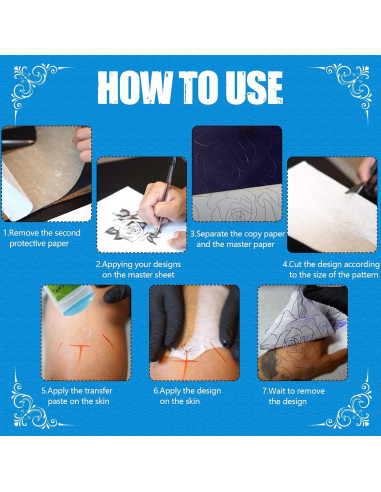 HOW TO USE

1.Remove the second protective paper

2.Appying your designs on the master sheet

3.Separate the copy paper and the master paper

4.Cut the design according to the size of the pattern

5.Apply the transfer paste on the skin

6.Apply the design on the skin

7.Wait to remove the design