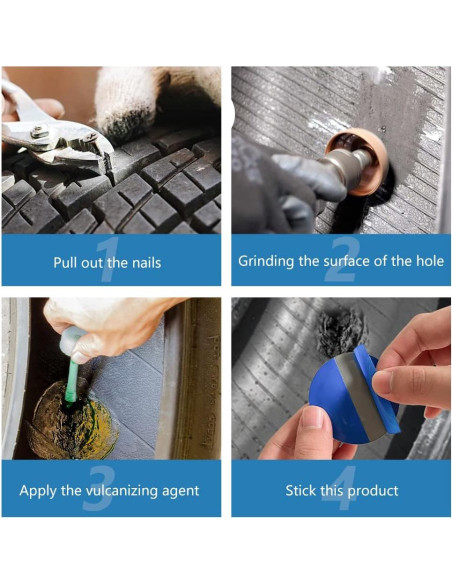 1
Pull out the nails

2
Grinding the surface of the hole

3
Apply the vulcanizing agent

4
Stick this product